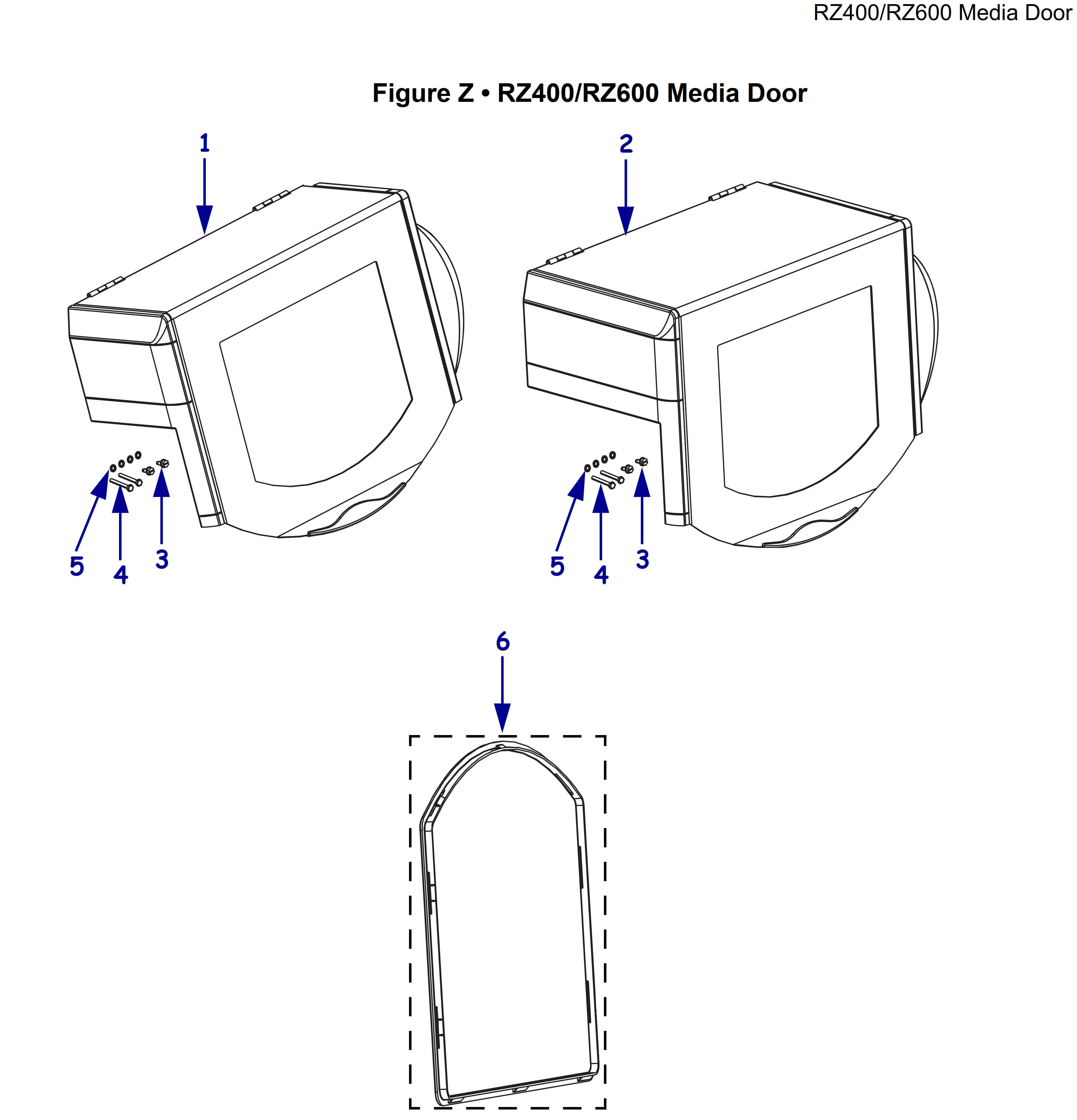 RZ400/RZ600 Media Door

Figure Z • RZ400/RZ600 Media Door

1

2

5 4 3

5 4 3

6